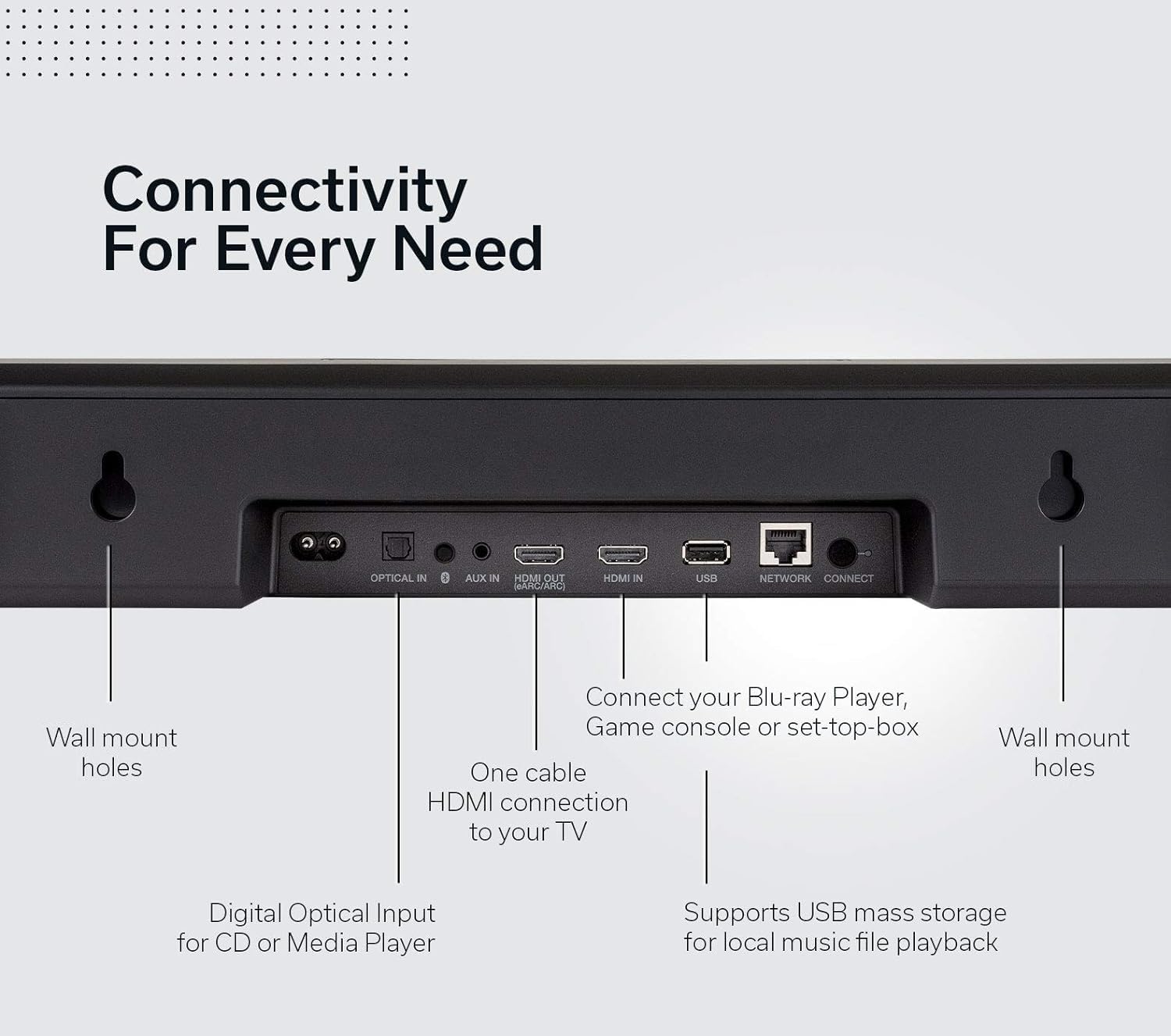 Connectivity For Every Need

OPTICAL IN AUX IN HDMI OUT (eARC/ARC) HDMI IN USB NETWORK CONNECT

Wall mount holes

Connect your Blu-ray Player, Game console or set-top-box

Wall mount holes

One cable HDMI connection to your TV

Digital Optical Input for CD or Media Player

Supports USB mass storage for local music file playback