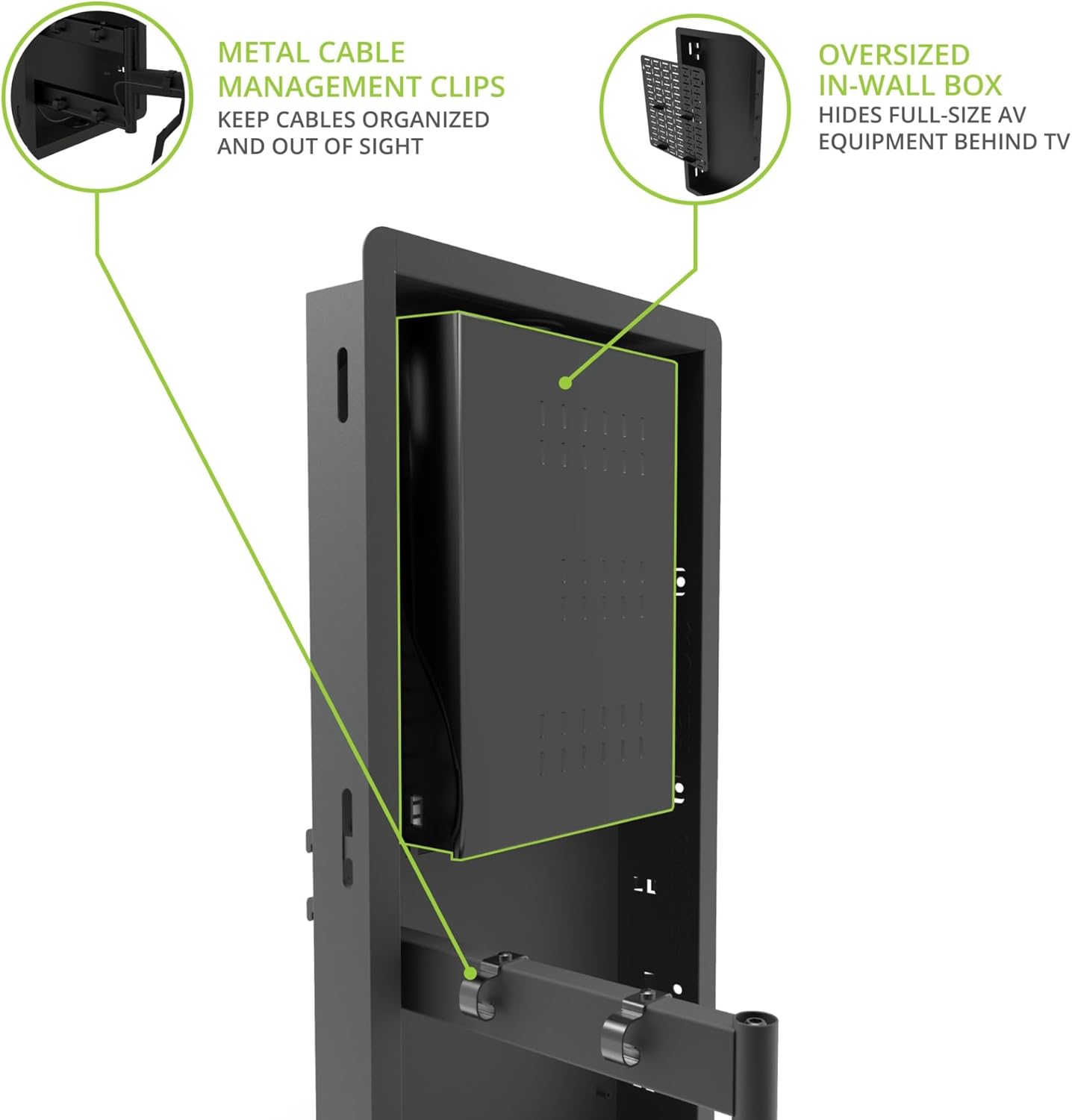 METAL CABLE MANAGEMENT CLIPS
KEEP CABLES ORGANIZED AND OUT OF SIGHT

OVERSIZED IN-WALL BOX
HIDES FULL-SIZE AV EQUIPMENT BEHIND TV